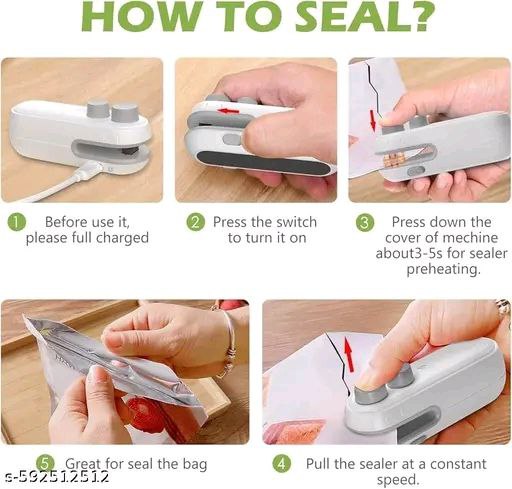 HOW TO SEAL?

1 Before use it, please full charged

2 Press the switch to turn it on

3 Press down the cover of mechine about3-5s for sealer preheating.

5 Great for seal the bag

4 Pull the sealer at a constant speed.

s-592512512